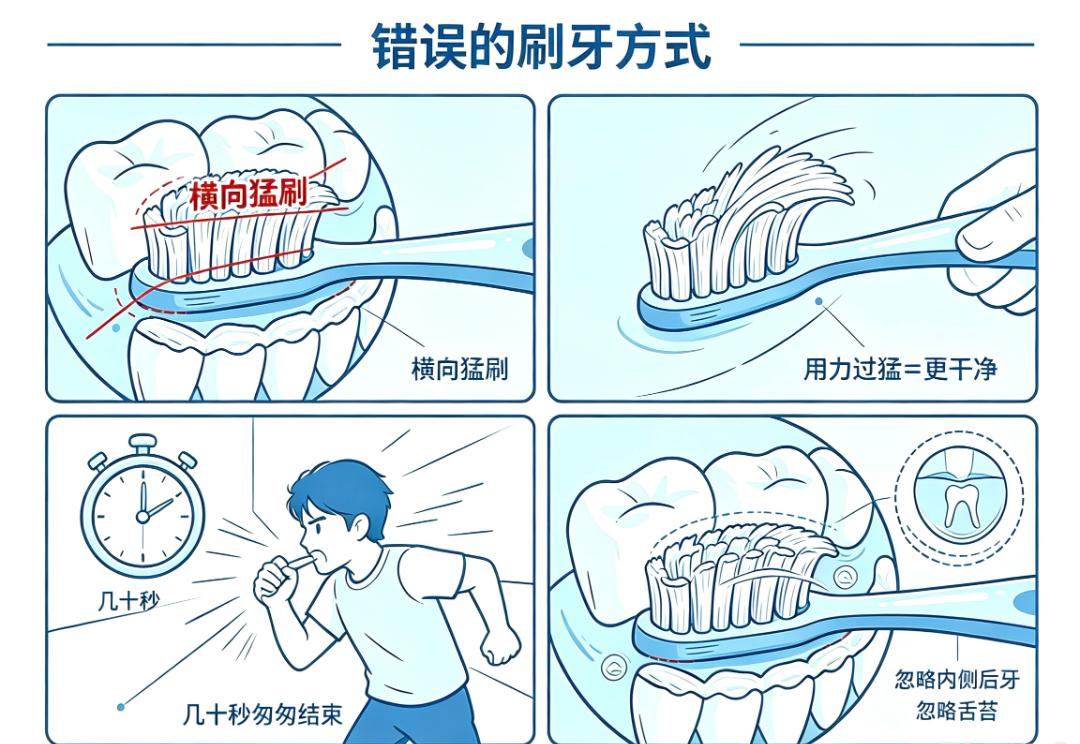 错误的刷牙方式

横向猛刷

横向猛刷

用力过猛=更干净

几十秒

几十秒匆匆结束

忽略内侧后牙
忽略舌苔