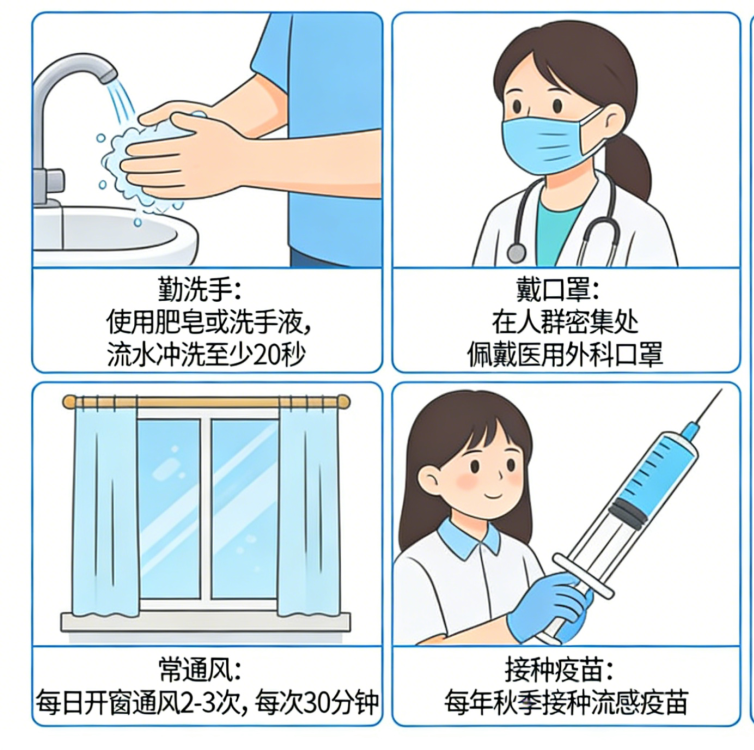 勤洗手：
使用肥皂或洗手液，
流水冲洗至少20秒

戴口罩：
在人群密集处
佩戴医用外科口罩

常通风：
每日开窗通风2-3次，每次30分钟

接种疫苗：
每年秋季接种流感疫苗